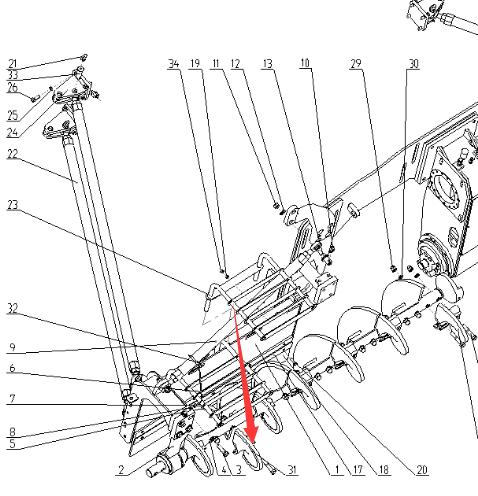 21
33
26
25
24
22
23
32
9
6
7
8
5
34 19 11 12 13 10 29 30
2 4 3 31 1 17 18 20