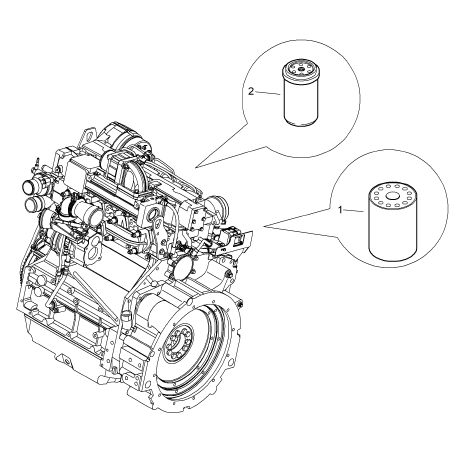 2

1