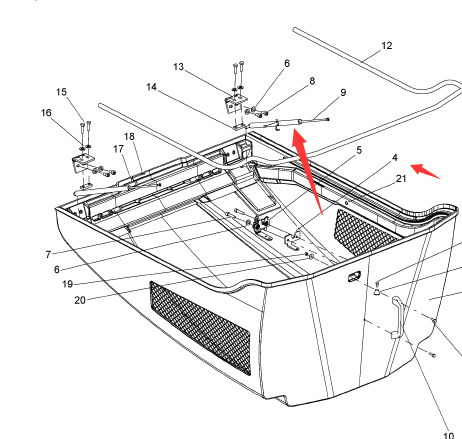 12
13
6
8
14
9
15
16
18
17
5
4
21
7
6
19
20
10