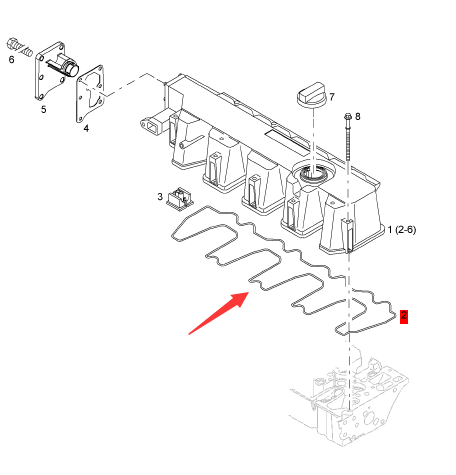 6
5
4
7
8
3
1 (2-6)
2