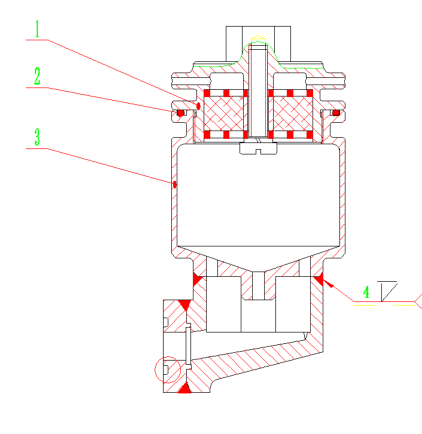 1
2
3
4