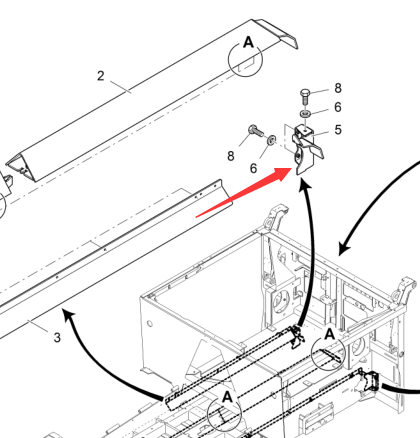 A
2
8
6
5
8
6
3
A
A