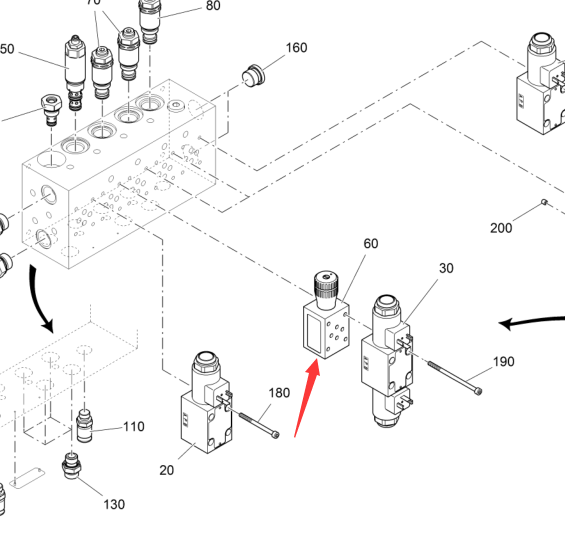 70
80
50
160
200
60
30
190
180
110
20
130