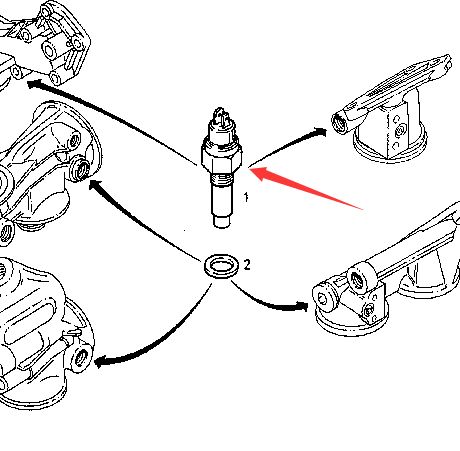 1

2