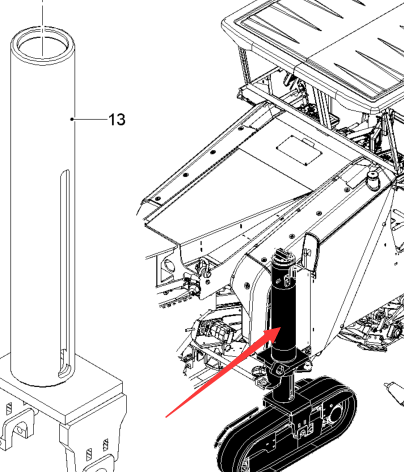 13