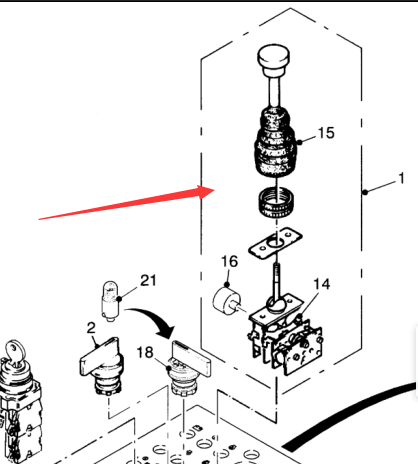 15
1
16
21
14
2
18