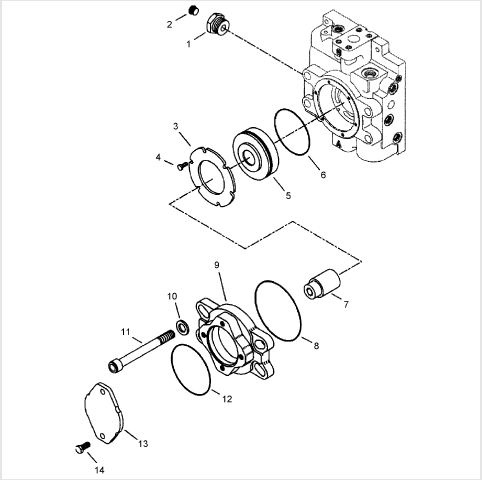 2
1
3
4
6
5
9
10
7
11
8
12
13
14